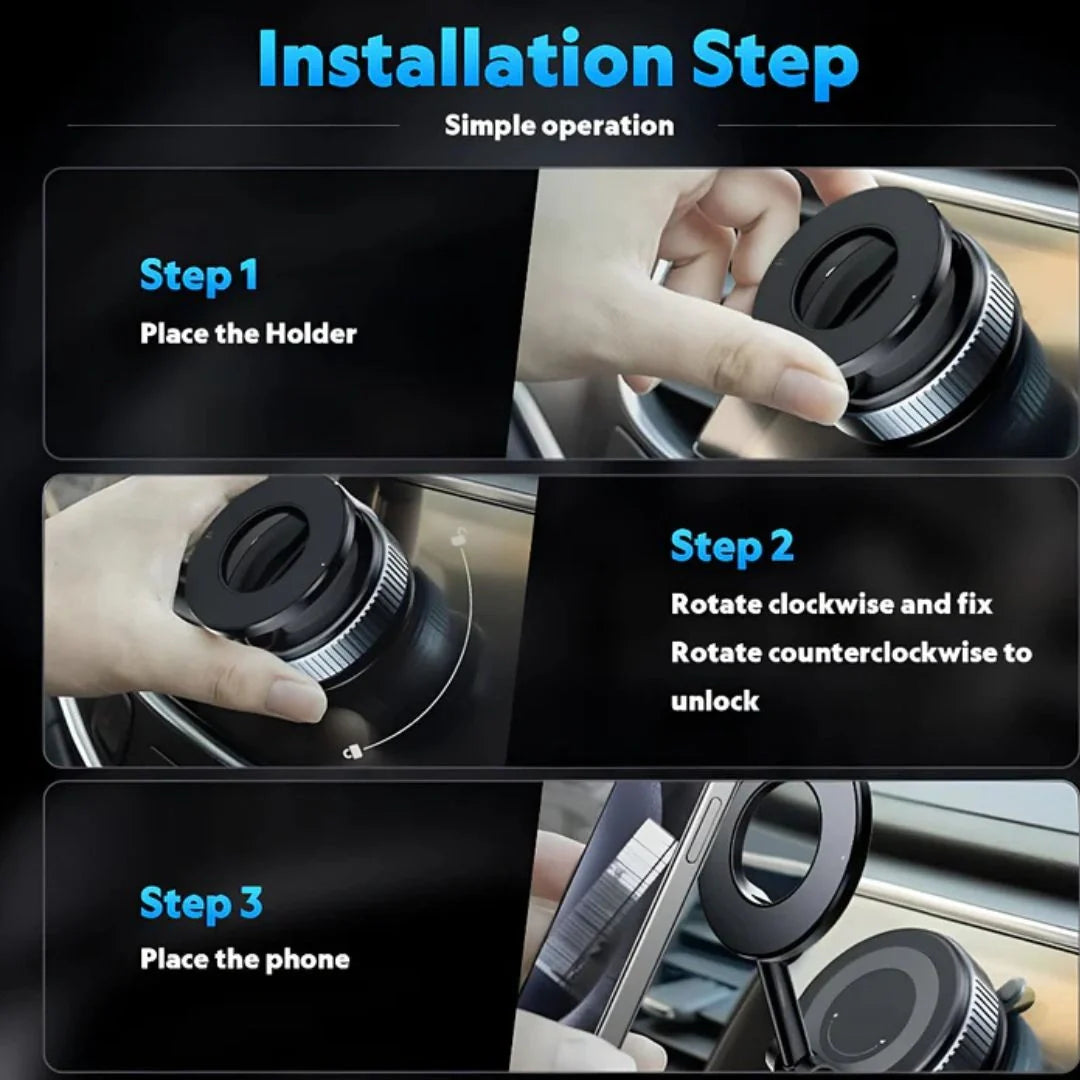 Installation Step

Simple operation

Step 1

Place the Holder

Step 2

Rotate clockwise and fix
Rotate counterclockwise to unlock

Step 3

Place the phone